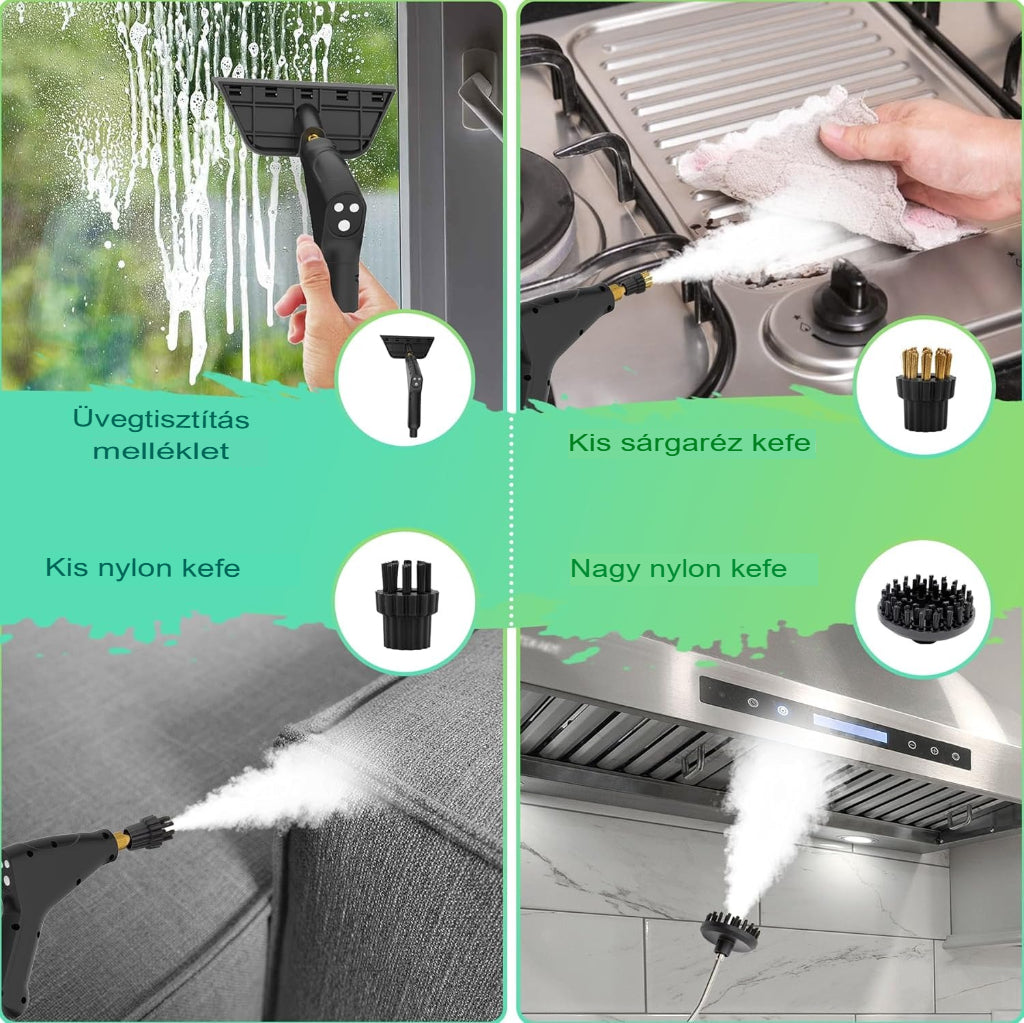 Üvegtisztítás melléklet

Kis sárgaréz kefe

Kis nylon kefe

Nagy nylon kefe